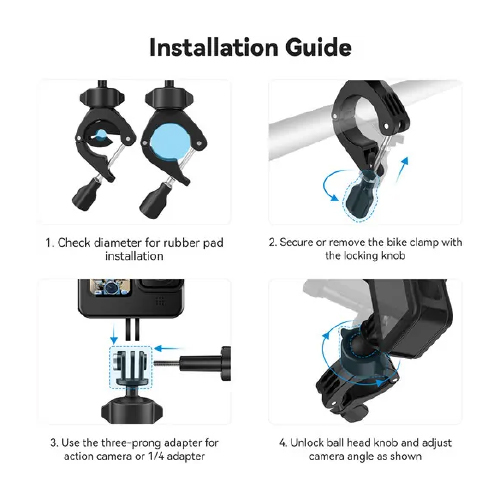 Installation Guide

1. Check diameter for rubber pad installation

2. Secure or remove the bike clamp with the locking knob

3. Use the three-prong adapter for action camera or 1/4 adapter

4. Unlock ball head knob and adjust camera angle as shown